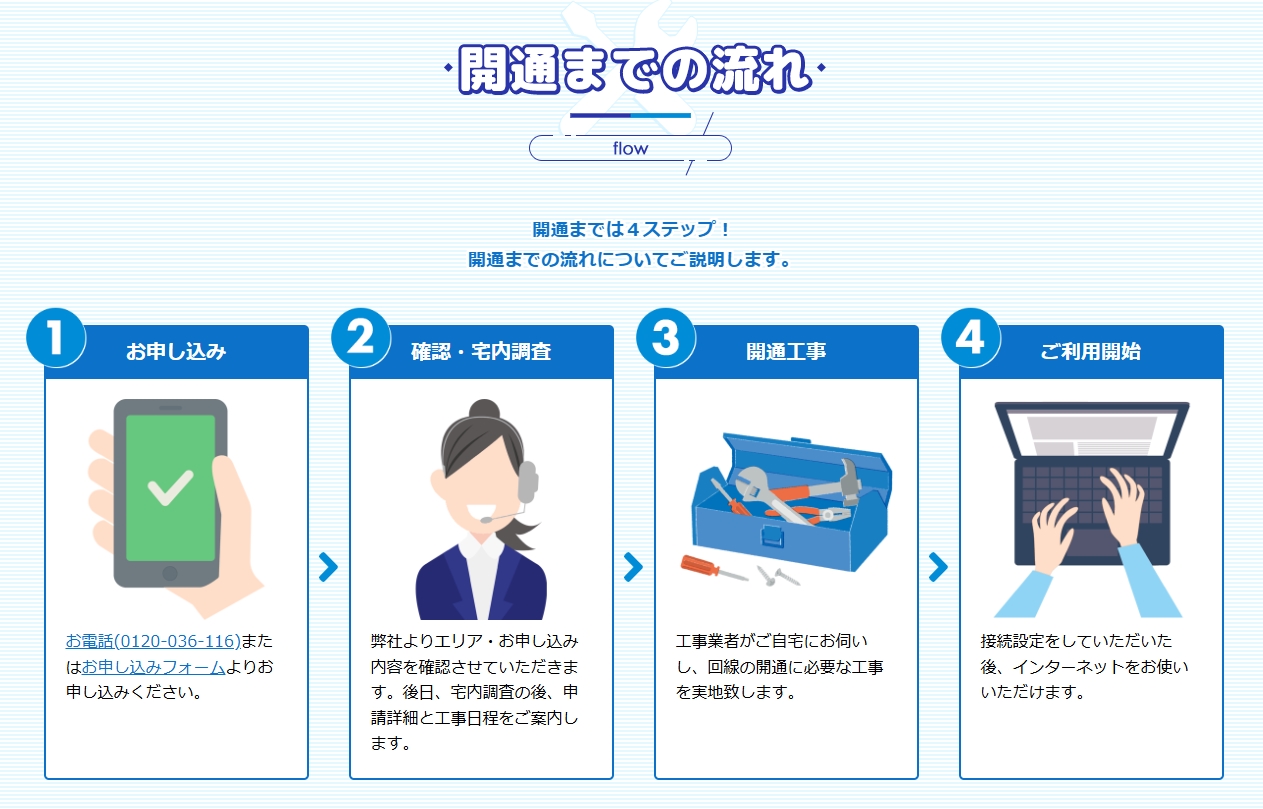 開通までの流れ

flow

開通までは４ステップ！
開通までの流れについてご説明します。

1
お申し込み

お電話(0120-036-116)またはお申し込みフォームよりお申し込みください。

2
確認・宅内調査

弊社よりエリア・お申し込み内容を確認させていただきます。後日、宅内調査の後、申請詳細と工事日程をご案内します。

3
開通工事

工事業者がご自宅にお伺いし、回線の開通に必要な工事を実地致します。

4
ご利用開始

接続設定をしていただいた後、インターネットをお使いいただけます。